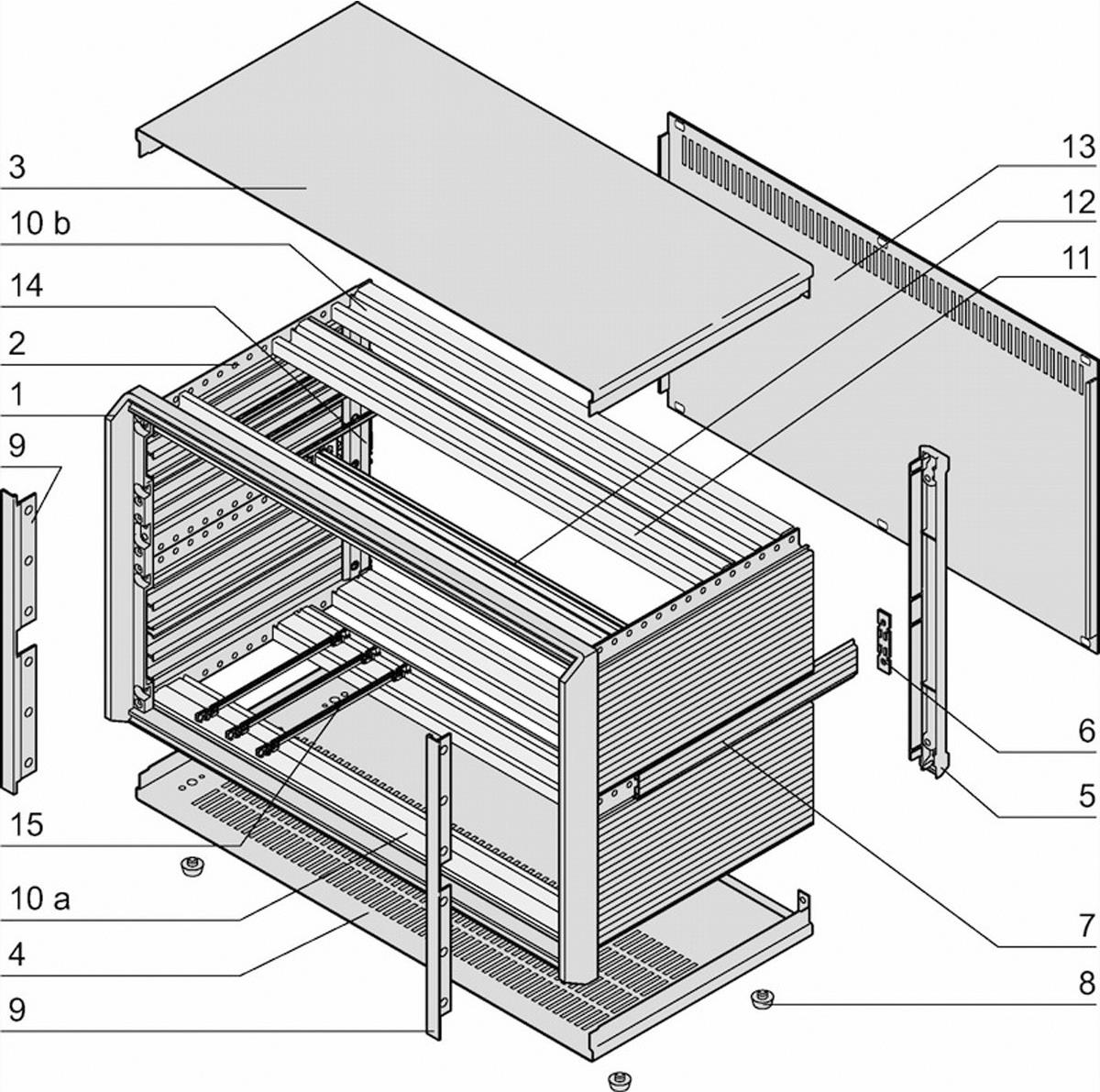 3
10 b
14
2
1
9
15
10 a
4
9
13
12
11
6
5
7
8