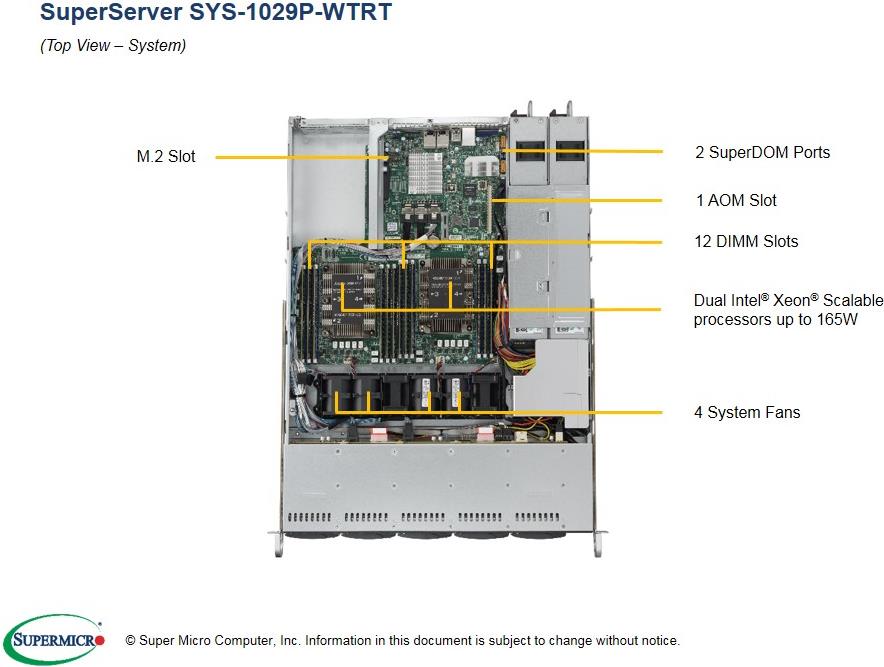 SuperServer SYS-1029P-WTRT

(Top View – System)

M.2 Slot

2 SuperDOM Ports

1 AOM Slot

12 DIMM Slots

Dual Intel® Xeon® Scalable processors up to 165W

4 System Fans

SUPERMICRO

© Super Micro Computer, Inc. Information in this document is subject to change without notice.