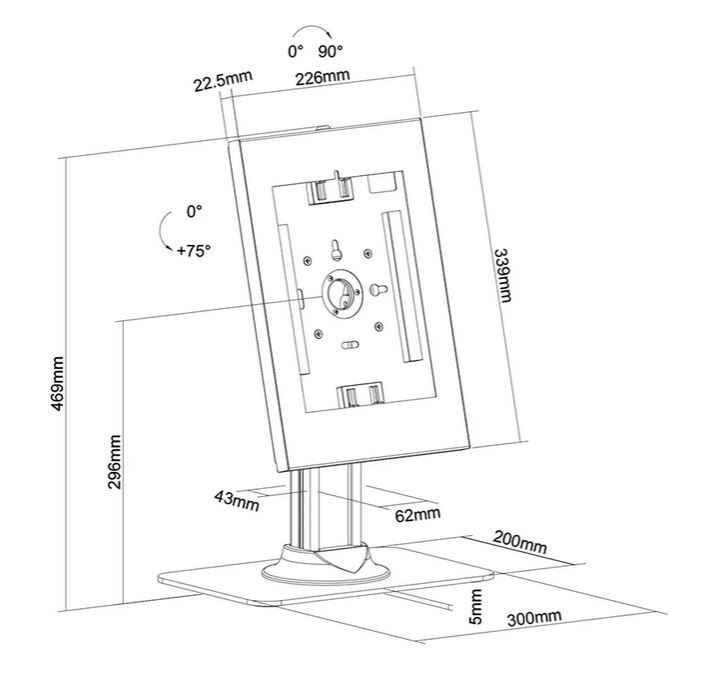 0° 90°

22.5mm

226mm

0°

+75°

339mm

469mm

296mm

43mm

62mm

200mm

5mm

300mm