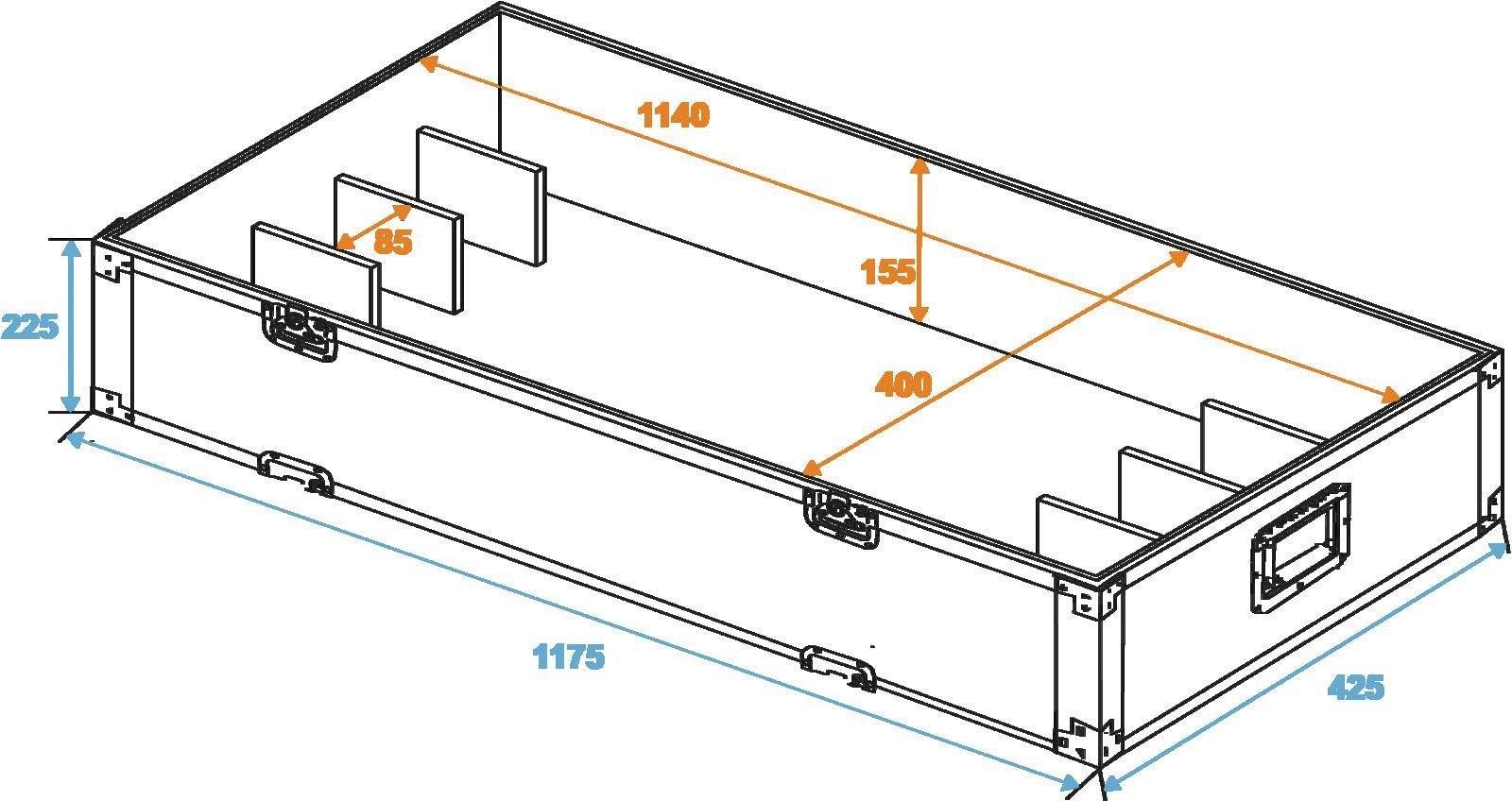 1140
85
155
225
400
1175
425